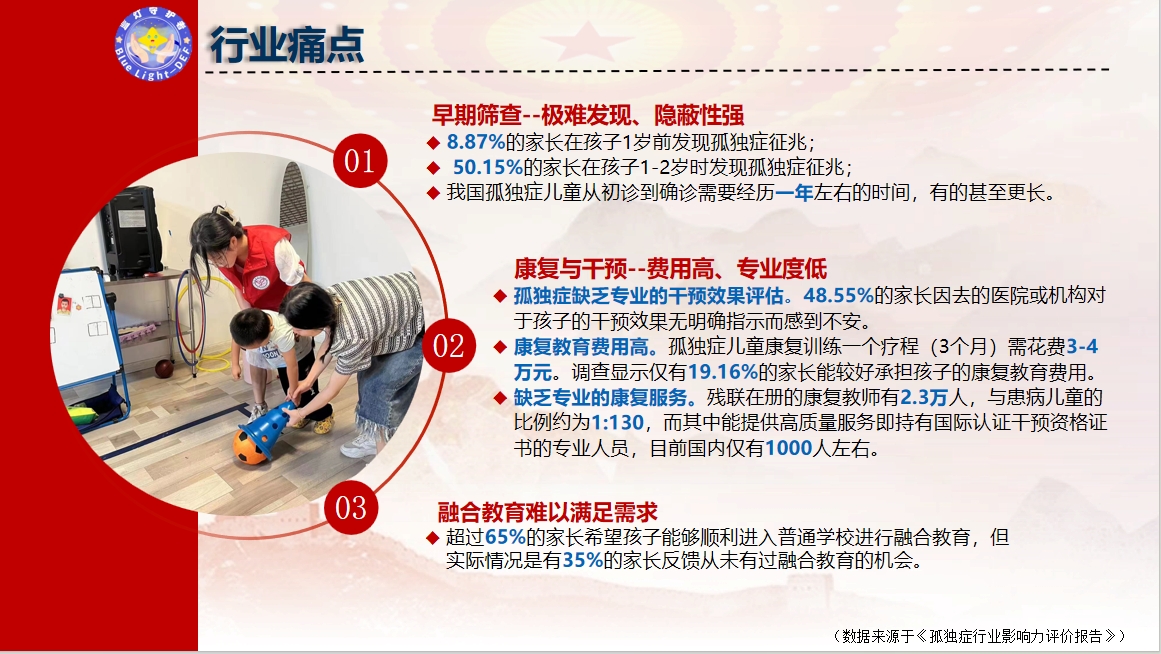 蓝灯守护者
Blue Light-DEF

行业痛点

01
早期筛查--极难发现、隐蔽性强
◆ 8.87%的家长在孩子1岁前发现孤独症征兆；
◆ 50.15%的家长在孩子1-2岁时发现孤独症征兆；
◆ 我国孤独症儿童从初诊到确诊需要经历一年左右的时间，有的甚至更长。

02
康复与干预--费用高、专业度低
◆ 孤独症缺乏专业的干预效果评估。48.55%的家长因去的医院或机构对于孩子的干预效果无明确指示而感到不安。
◆ 康复教育费用高。孤独症儿童康复训练一个疗程（3个月）需花费3-4万元。调查显示仅有19.16%的家长能较好承担孩子的康复教育费用。
◆ 缺乏专业的康复服务。残联在册的康复教师有2.3万人，与患病儿童的比例约为1:130，而其中能提供高质量服务即持有国际认证干预资格证书的专业人员，目前国内仅有1000人左右。

03
融合教育难以满足需求
◆ 超过65%的家长希望孩子能够顺利进入普通学校进行融合教育，但实际情况是有35%的家长反馈从未有过融合教育的机会。

（数据来源于《孤独症行业影响力评价报告》）